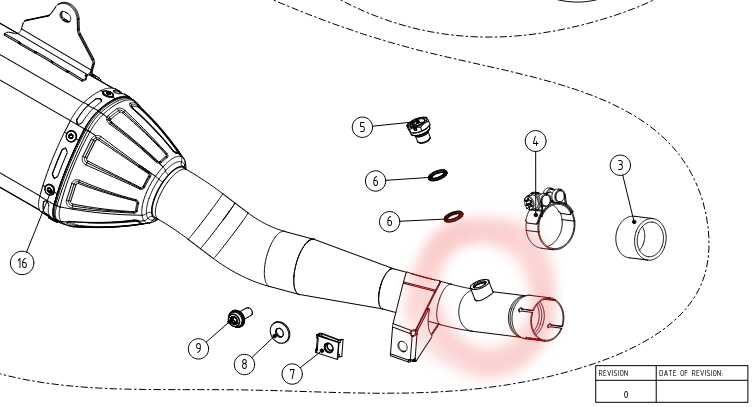 5
4
3
6
6
16
9
8
7
| REVISION | DATE OF REVISION: |
|---|---|
| 0 | |